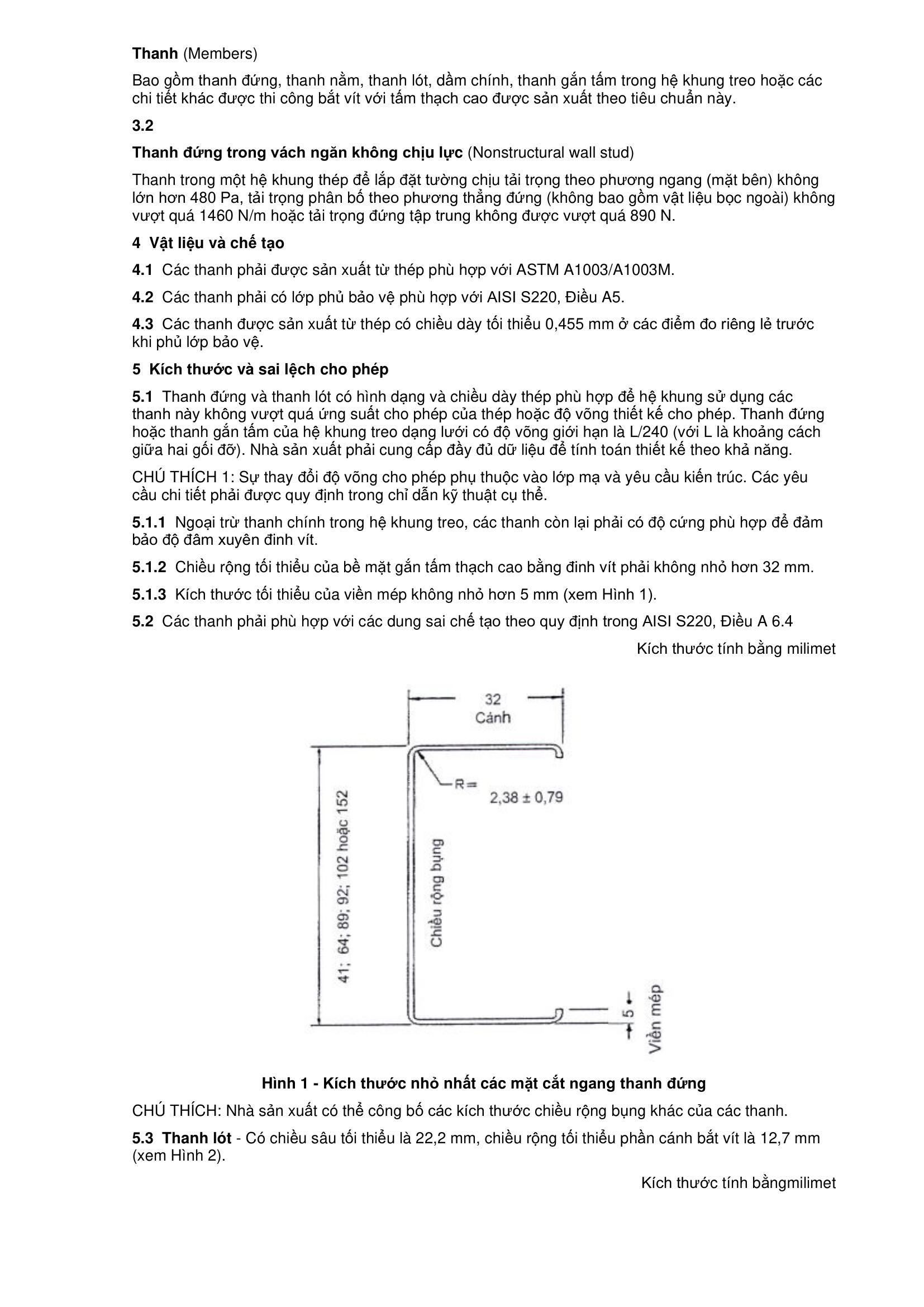 **Thanh** (Members)

Bao gồm thanh đứng, thanh nằm, thanh lót, dầm chính, thanh gắn tấm trong hệ khung treo hoặc các chi tiết khác được thi công bắt vít với tấm thạch cao được sản xuất theo tiêu chuẩn này.

**3.2**

**Thanh đứng trong vách ngăn không chịu lực** (Nonstructural wall stud)

Thanh trong một hệ khung thép để lắp đặt tường chịu tải trọng theo phương ngang (mặt bên) không lớn hơn 480 Pa, tải trọng phân bố theo phương thẳng đứng (không bao gồm vật liệu bọc ngoài) không vượt quá 1460 N/m hoặc tải trọng đứng tập trung không được vượt quá 890 N.

**4 Vật liệu và chế tạo**

**4.1** Các thanh phải được sản xuất từ thép phù hợp với ASTM A1003/A1003M.

**4.2** Các thanh phải có lớp phủ bảo vệ phù hợp với AISI S220, Điều A5.

**4.3** Các thanh được sản xuất từ thép có chiều dày tối thiểu 0,455 mm ở các điểm đo riêng lẻ trước khi phủ lớp bảo vệ.

**5 Kích thước và sai lệch cho phép**

**5.1** Thanh đứng và thanh lót có hình dạng và chiều dày thép phù hợp để hệ khung sử dụng các thanh này không vượt quá ứng suất cho phép của thép hoặc độ võng thiết kế cho phép. Thanh đứng hoặc thanh gắn tấm của hệ khung treo dạng lưới có độ võng giới hạn là L/240 (với L là khoảng cách giữa hai gối đỡ). Nhà sản xuất phải cung cấp đầy đủ dữ liệu để tính toán thiết kế theo khả năng.

CHÚ THÍCH 1: Sự thay đổi độ võng cho phép phụ thuộc vào lớp mạ và yêu cầu kiến trúc. Các yêu cầu chi tiết phải được quy định trong chỉ dẫn kỹ thuật cụ thể.

**5.1.1** Ngoại trừ thanh chính trong hệ khung treo, các thanh còn lại phải có độ cứng phù hợp để đảm bảo độ đâm xuyên đinh vít.

**5.1.2** Chiều rộng tối thiểu của bề mặt gắn tấm thạch cao bằng đinh vít phải không nhỏ hơn 32 mm.

**5.1.3** Kích thước tối thiểu của viền mép không nhỏ hơn 5 mm (xem Hình 1).

**5.2** Các thanh phải phù hợp với các dung sai chế tạo theo quy định trong AISI S220, Điều A 6.4

Kích thước tính bằng milimet

32
Cánh
R =
2,38 ± 0,79
41; 64; 89; 92; 102 hoặc 152
Chiều rộng bụng
5
Viền mép

**Hình 1 - Kích thước nhỏ nhất các mặt cắt ngang thanh đứng**

CHÚ THÍCH: Nhà sản xuất có thể công bố các kích thước chiều rộng bụng khác của các thanh.

**5.3 Thanh lót** - Có chiều sâu tối thiểu là 22,2 mm, chiều rộng tối thiểu phần cánh bắt vít là 12,7 mm (xem Hình 2).

Kích thước tính bằngmilimet